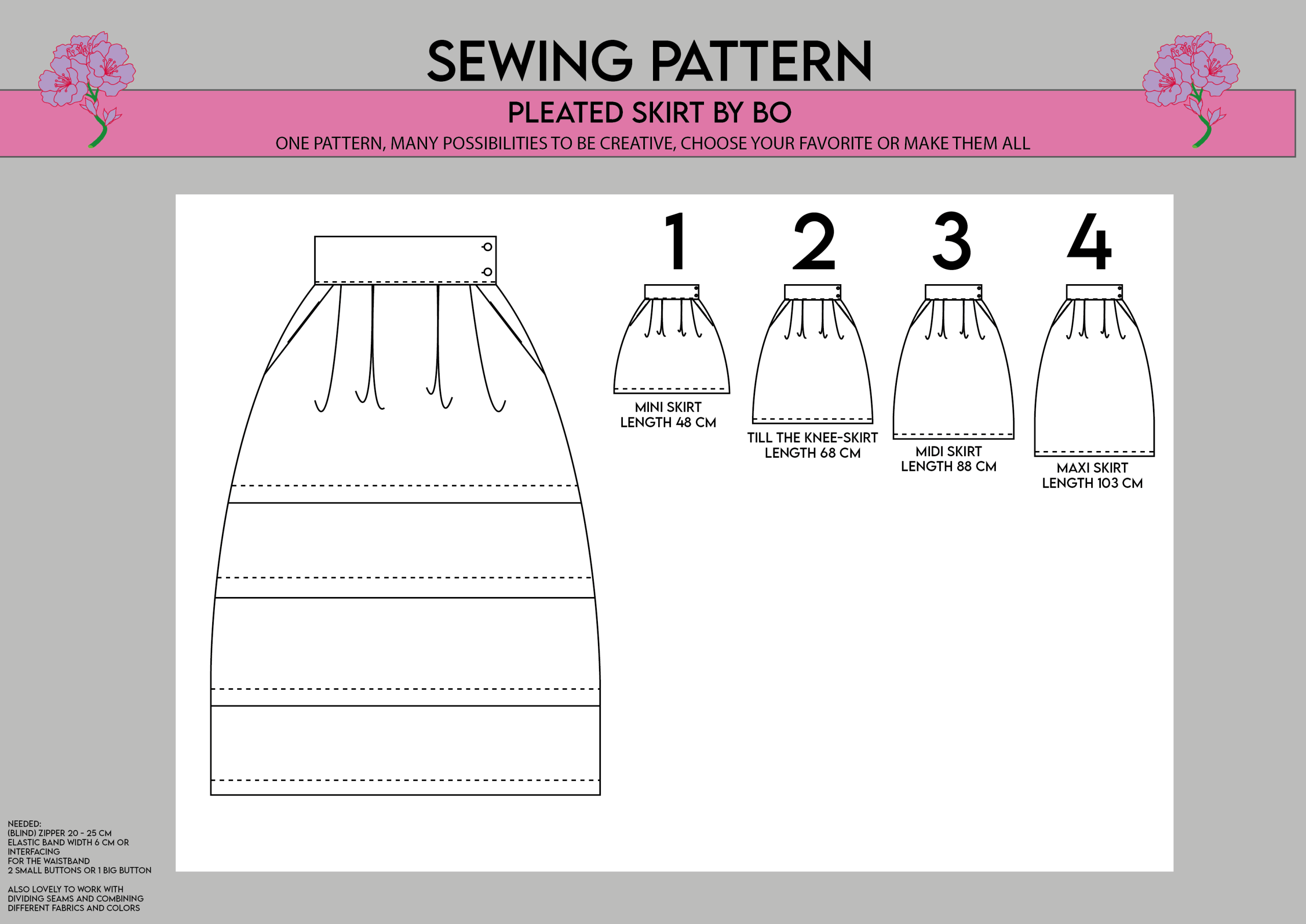 SEWING PATTERN

PLEATED SKIRT BY BO

ONE PATTERN, MANY POSSIBILITIES TO BE CREATIVE, CHOOSE YOUR FAVORITE OR MAKE THEM ALL

1

MINI SKIRT
LENGTH 48 CM

2

TILL THE KNEE-SKIRT
LENGTH 68 CM

3

MIDI SKIRT
LENGTH 88 CM

4

MAXI SKIRT
LENGTH 103 CM

NEEDED:
(BLIND) ZIPPER 20 - 25 CM
ELASTIC BAND WIDTH 6 CM OR INTERFACING FOR THE WAISTBAND
2 SMALL BUTTONS OR 1 BIG BUTTON

ALSO LOVELY TO WORK WITH DIVIDING SEAMS AND COMBINING DIFFERENT FABRICS AND COLORS