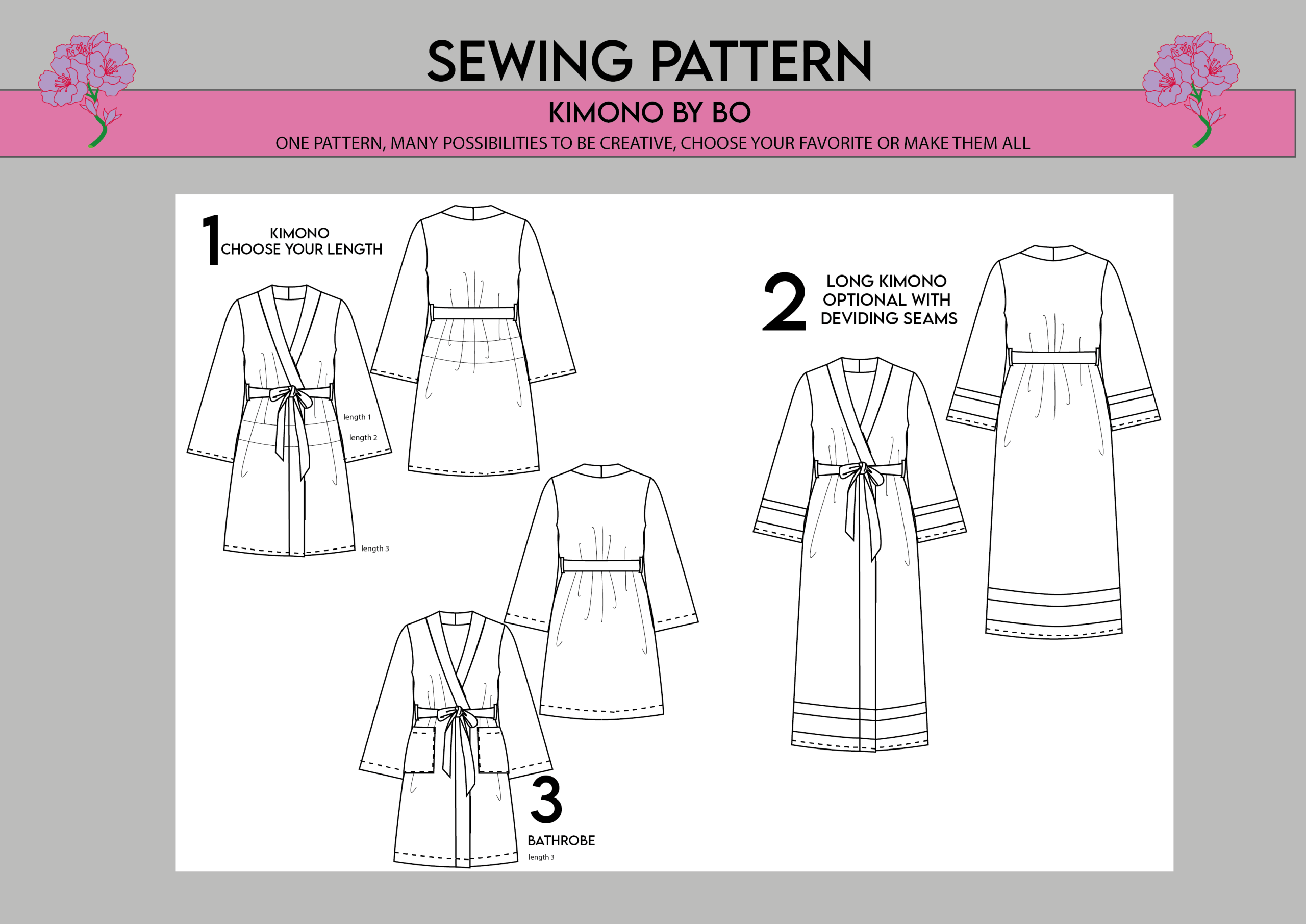 SEWING PATTERN

KIMONO BY BO

ONE PATTERN, MANY POSSIBILITIES TO BE CREATIVE, CHOOSE YOUR FAVORITE OR MAKE THEM ALL

1 KIMONO CHOOSE YOUR LENGTH

length 1

length 2

length 3

2 LONG KIMONO OPTIONAL WITH DEVIDING SEAMS

3 BATHROBE

length 3